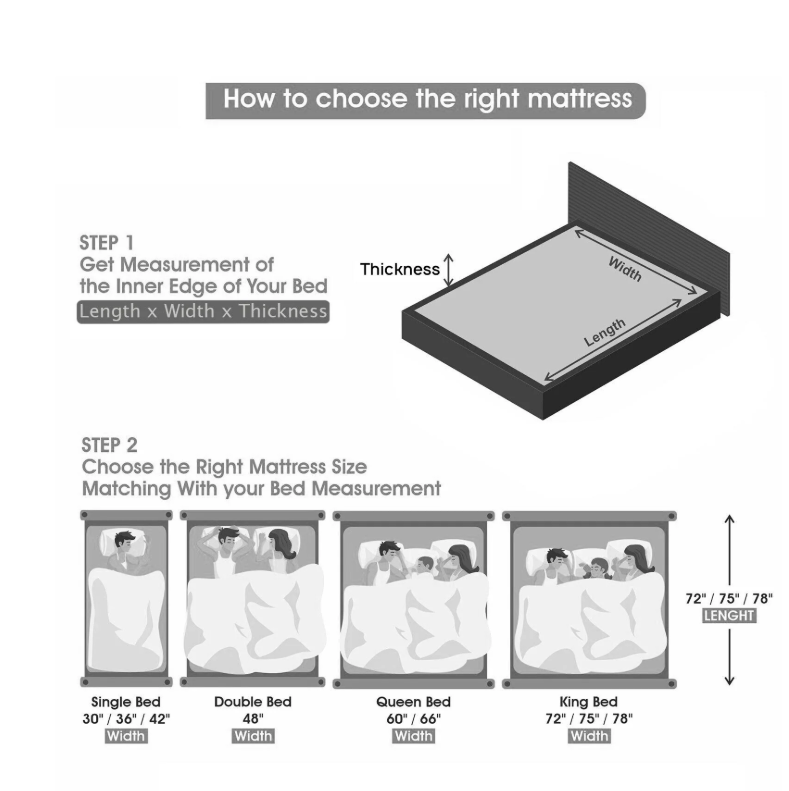 How to choose the right mattress

STEP 1
Get Measurement of the Inner Edge of Your Bed
Length x Width x Thickness

Thickness
Width
Length

STEP 2
Choose the Right Mattress Size Matching With your Bed Measurement

72" / 75" / 78"
LENGHT

Single Bed
30" / 36" / 42"
Width

Double Bed
48"
Width

Queen Bed
60" / 66"
Width

King Bed
72" / 75" / 78"
Width