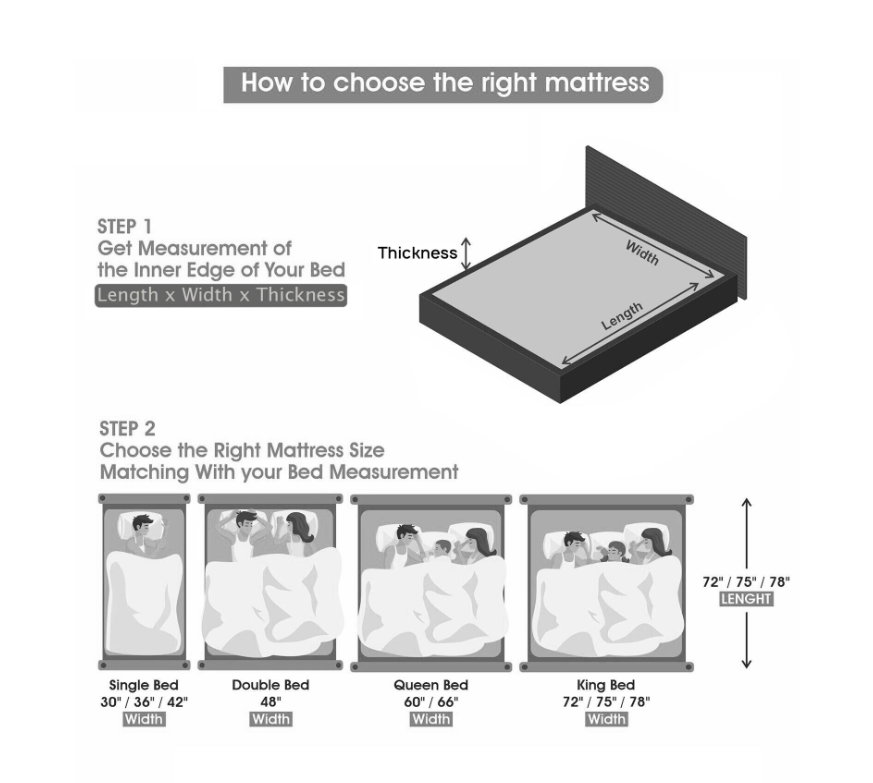 How to choose the right mattress

STEP 1
Get Measurement of the Inner Edge of Your Bed
Length x Width x Thickness

Thickness
Width
Length

STEP 2
Choose the Right Mattress Size Matching With your Bed Measurement

72" / 75" / 78"
LENGHT

Single Bed
30" / 36" / 42"
Width

Double Bed
48"
Width

Queen Bed
60" / 66"
Width

King Bed
72" / 75" / 78"
Width