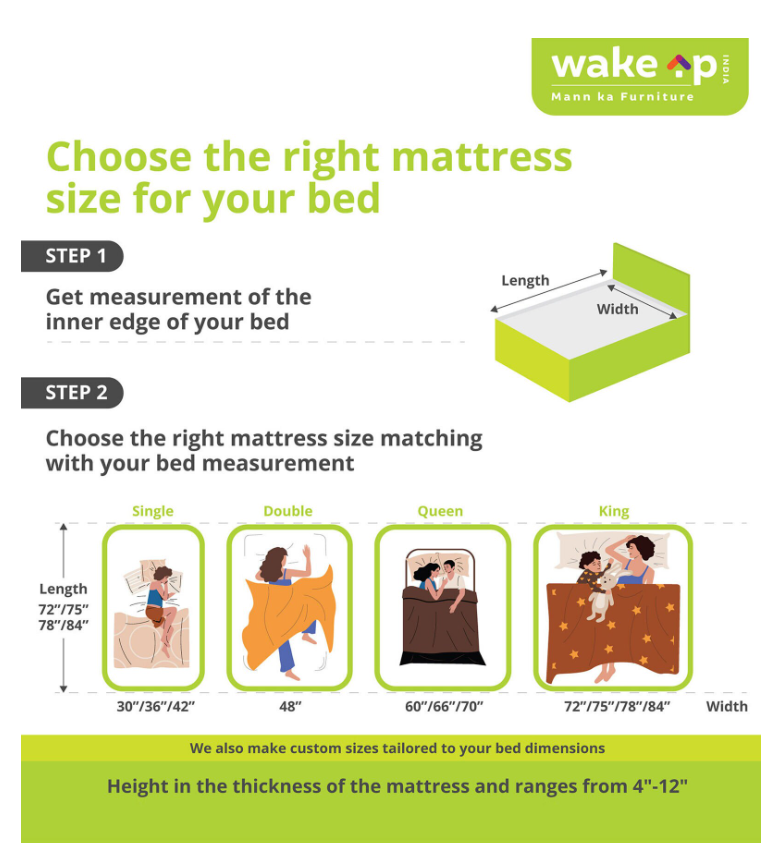 wake up INDIA
Mann ka Furniture

Choose the right mattress size for your bed

STEP 1

Get measurement of the inner edge of your bed

Length
Width

STEP 2

Choose the right mattress size matching with your bed measurement

Single
Double
Queen
King

Length
72"/75"
78"/84"

30"/36"/42"
48"
60"/66"/70"
72"/75"/78"/84"
Width

We also make custom sizes tailored to your bed dimensions

Height in the thickness of the mattress and ranges from 4"-12"