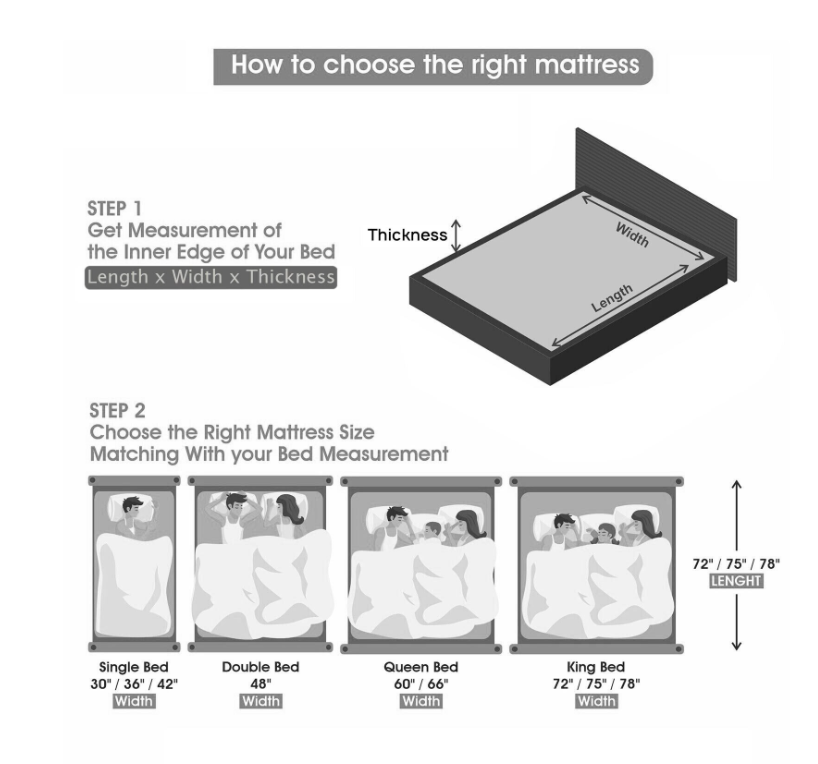 How to choose the right mattress

STEP 1
Get Measurement of the Inner Edge of Your Bed
Length x Width x Thickness

Thickness
Width
Length

STEP 2
Choose the Right Mattress Size Matching With your Bed Measurement

72" / 75" / 78"
LENGHT

Single Bed
30" / 36" / 42"
Width

Double Bed
48"
Width

Queen Bed
60" / 66"
Width

King Bed
72" / 75" / 78"
Width