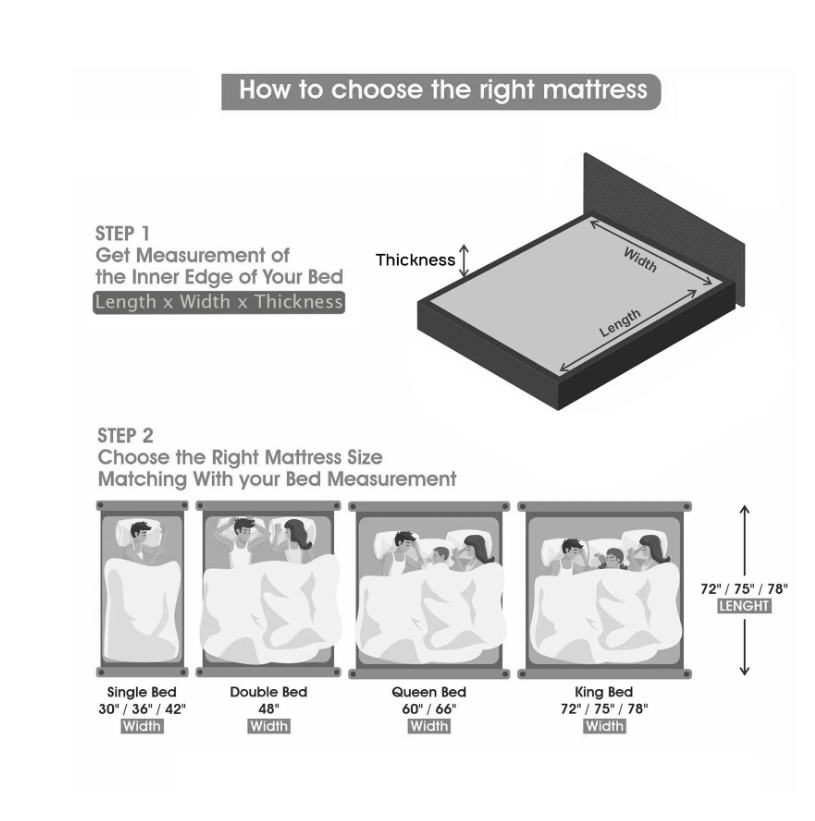 How to choose the right mattress

STEP 1
Get Measurement of the Inner Edge of Your Bed
Length x Width x Thickness

Thickness
Width
Length

STEP 2
Choose the Right Mattress Size Matching With your Bed Measurement

72" / 75" / 78"
LENGHT

Single Bed
30" / 36" / 42"
Width

Double Bed
48"
Width

Queen Bed
60" / 66"
Width

King Bed
72" / 75" / 78"
Width