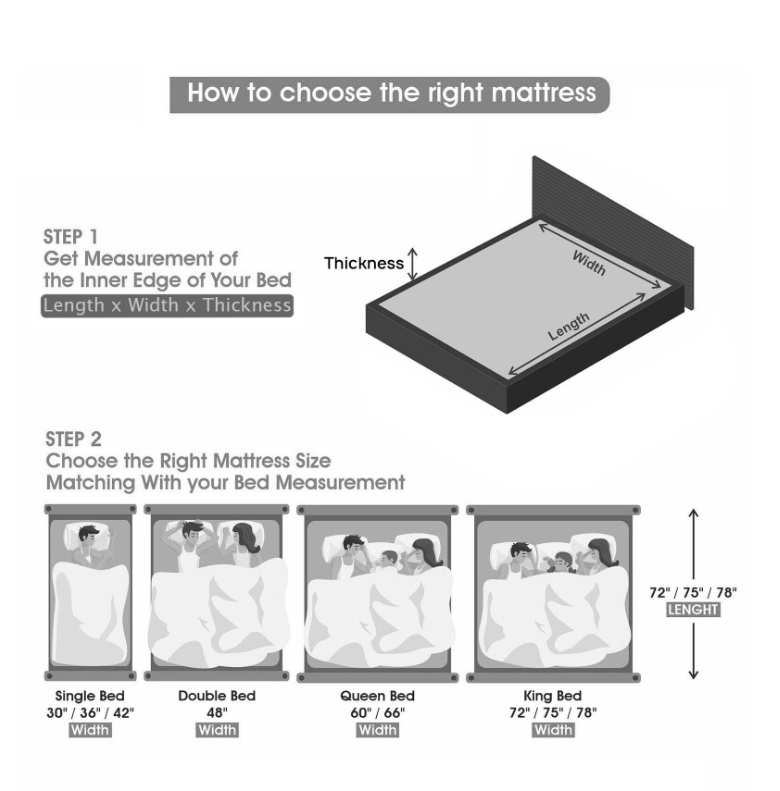 How to choose the right mattress

STEP 1
Get Measurement of the Inner Edge of Your Bed
Length x Width x Thickness

Thickness
Width
Length

STEP 2
Choose the Right Mattress Size Matching With your Bed Measurement

72" / 75" / 78"
LENGHT

Single Bed
30" / 36" / 42"
Width

Double Bed
48"
Width

Queen Bed
60" / 66"
Width

King Bed
72" / 75" / 78"
Width