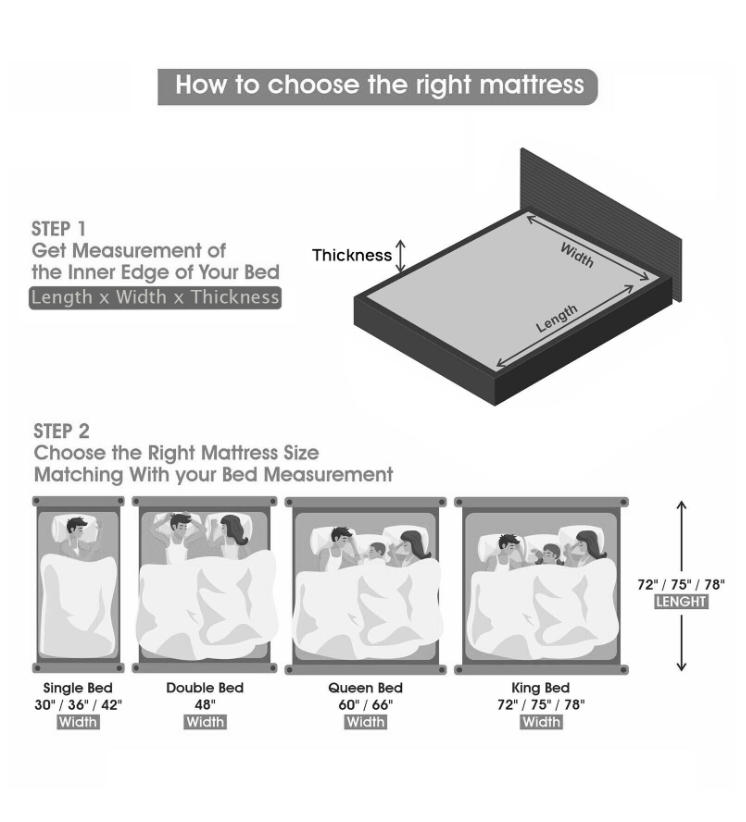 How to choose the right mattress

STEP 1
Get Measurement of the Inner Edge of Your Bed
Length x Width x Thickness

Thickness
Width
Length

STEP 2
Choose the Right Mattress Size Matching With your Bed Measurement

72" / 75" / 78"
LENGHT

Single Bed
30" / 36" / 42"
Width

Double Bed
48"
Width

Queen Bed
60" / 66"
Width

King Bed
72" / 75" / 78"
Width